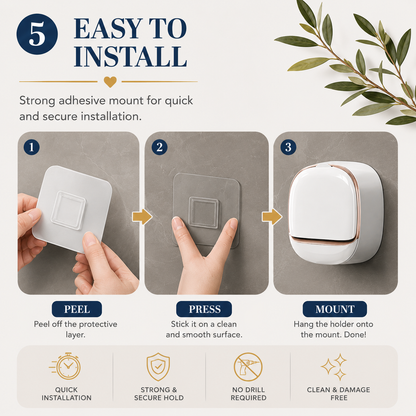 5 EASY TO INSTALL

Strong adhesive mount for quick and secure installation.

1

2

3

PEEL
Peel off the protective layer.

PRESS
Stick it on a clean and smooth surface.

MOUNT
Hang the holder onto the mount. Done!

QUICK INSTALLATION

STRONG & SECURE HOLD

NO DRILL REQUIRED

CLEAN & DAMAGE FREE